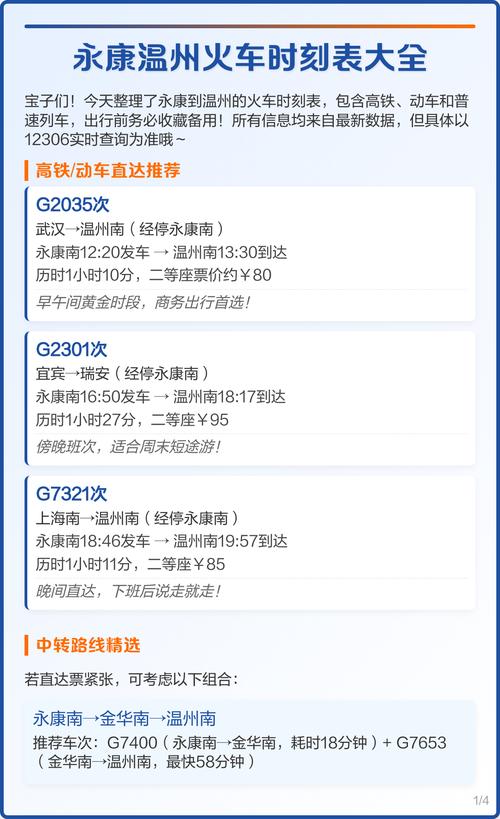 永康温州火车时刻表大全

宝子们！今天整理了永康到温州的火车时刻表，包含高铁、动车和普速列车，出行前务必收藏备用！所有信息均来自最新数据，但具体以12306实时查询为准哦~

高铁/动车直达推荐

G2035次
武汉→温州南（经停永康南）
永康南12:20发车 → 温州南13:30到达
历时1小时10分，二等座票价约￥80
早午间黄金时段，商务出行首选！

G2301次
宜宾→瑞安（经停永康南）
永康南16:50发车 → 温州南18:17到达
历时1小时27分，二等座￥95
傍晚班次，适合周末短途游！

G7321次
上海南→温州南（经停永康南）
永康南18:46发车 → 温州南19:57到达
历时1小时11分，二等座￥85
晚间直达，下班后说走就走！

中转路线精选

若直达票紧张，可考虑以下组合：

永康南→金华南→温州南
推荐车次：G7400（永康南→金华南，耗时18分钟）+ G7653（金华南→温州南，最快58分钟）

1/4