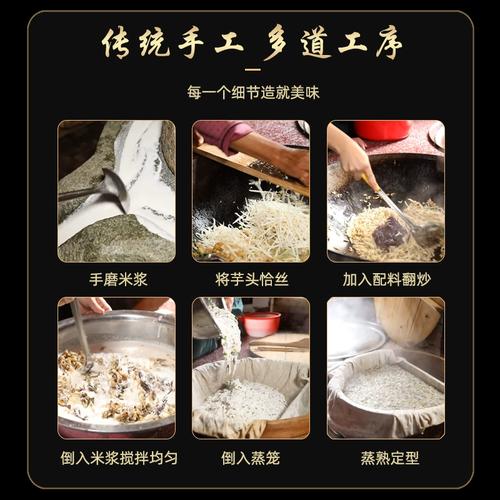 传统手工 多道工序

每一个细节造就美味

手磨米浆

将芋头恰丝

加入配料翻炒

倒入米浆搅拌均匀

倒入蒸笼

蒸熟定型